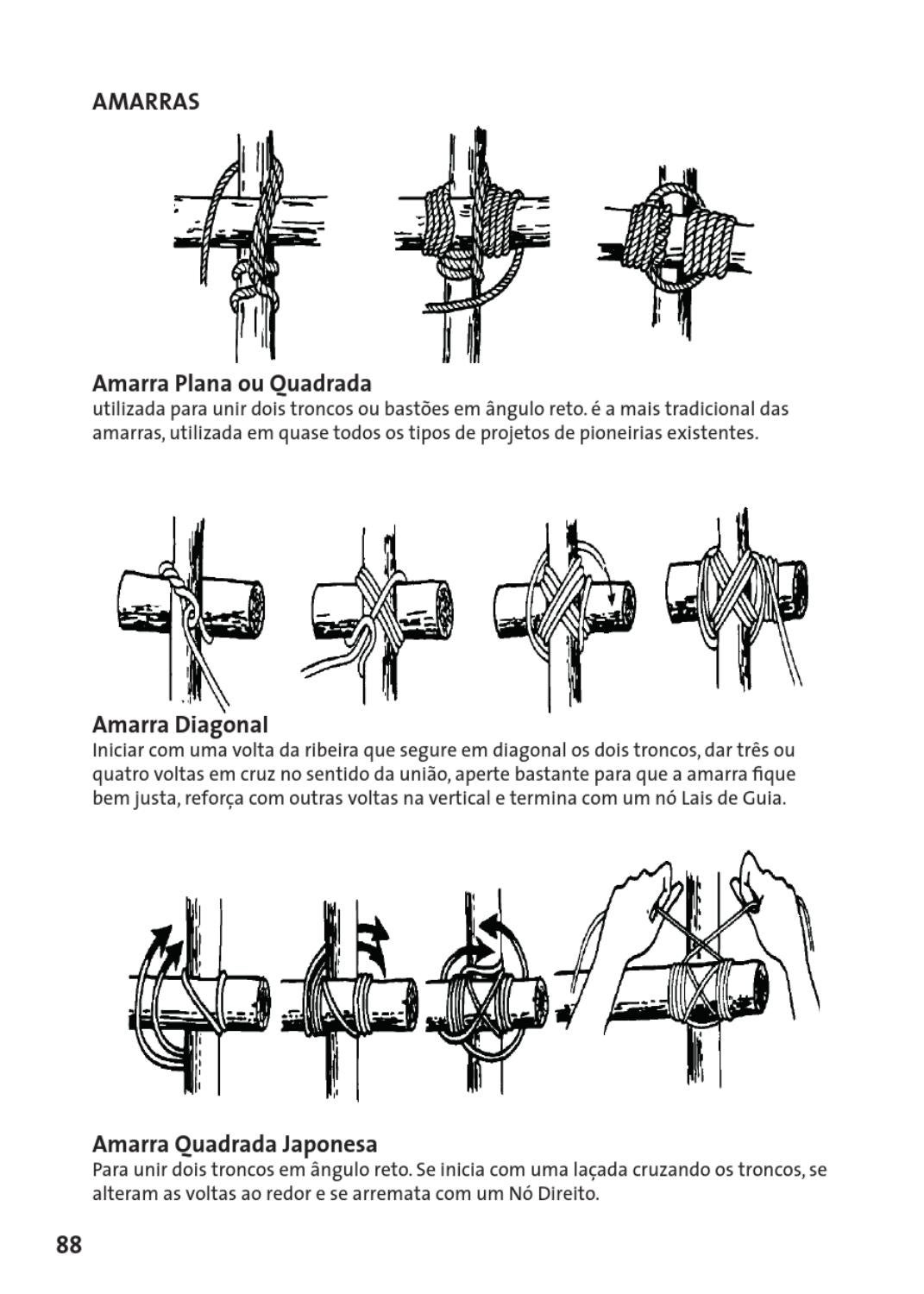 AMARRAS

Amarra Plana ou Quadrada
utilizada para unir dois troncos ou bastões em ângulo reto. é a mais tradicional das amarras, utilizada em quase todos os tipos de projetos de pioneirias existentes.

Amarra Diagonal
Iniciar com uma volta da ribeira que segure em diagonal os dois troncos, dar três ou quatro voltas em cruz no sentido da união, aperte bastante para que a amarra fique bem justa, reforça com outras voltas na vertical e termina com um nó Lais de Guia.

Amarra Quadrada Japonesa
Para unir dois troncos em ângulo reto. Se inicia com uma laçada cruzando os troncos, se alteram as voltas ao redor e se arremata com um Nó Direito.

88