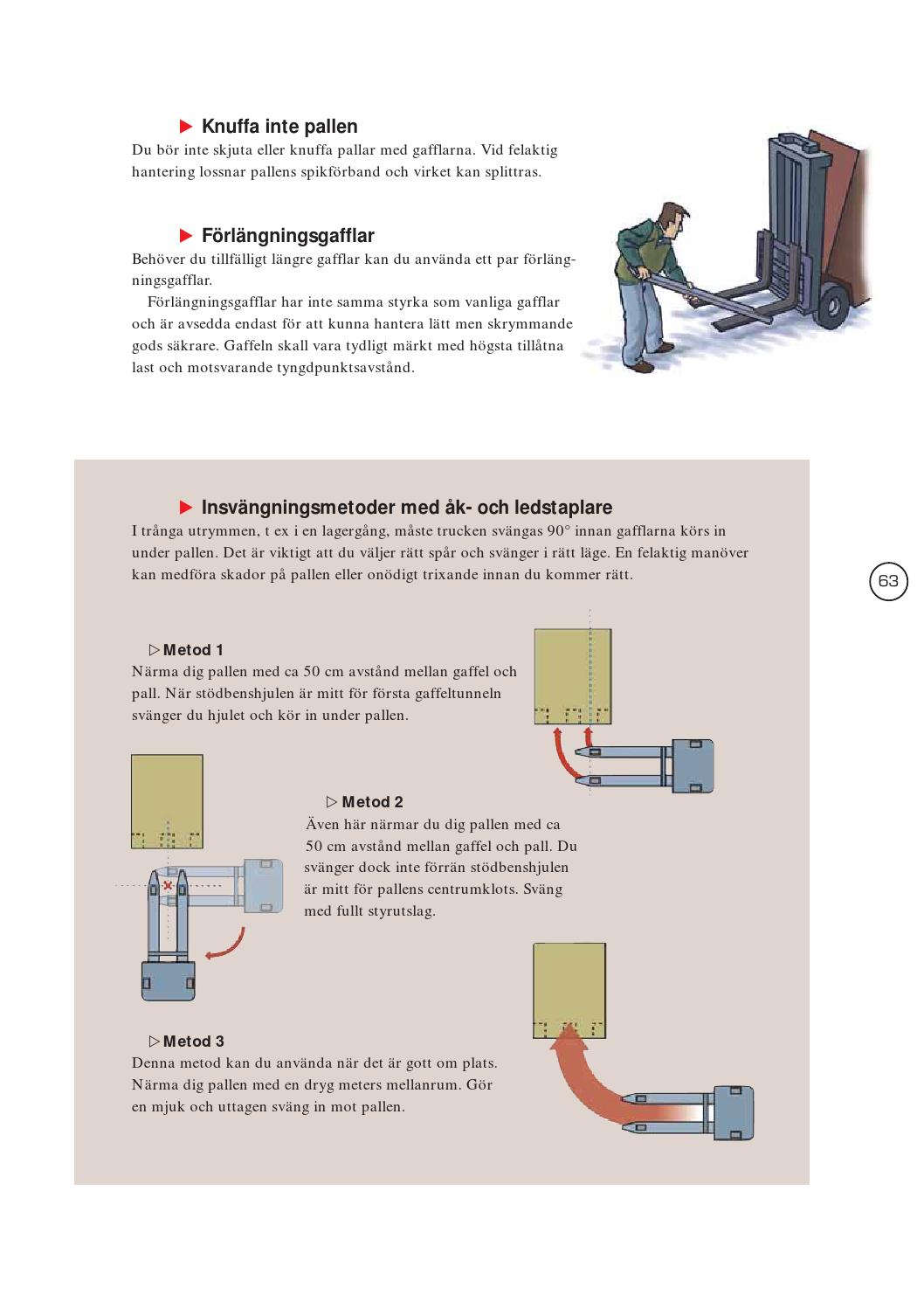 ▶ Knuffa inte pallen
Du bör inte skjuta eller knuffa pallar med gafflarna. Vid felaktig hantering lossnar pallens spikförband och virket kan splittras.

▶ Förlängningsgafflar
Behöver du tillfälligt längre gafflar kan du använda ett par förlängningsgafflar.

Förlängningsgafflar har inte samma styrka som vanliga gafflar och är avsedda endast för att kunna hantera lätt men skrymmande gods säkrare. Gaffeln skall vara tydligt märkt med högsta tillåtna last och motsvarande tyngdpunktsavstånd.

▶ Insvängningsmetoder med åk- och ledstaplare
I trånga utrymmen, t ex i en lagergång, måste trucken svängas 90° innan gafflarna körs in under pallen. Det är viktigt att du väljer rätt spår och svänger i rätt läge. En felaktig manöver kan medföra skador på pallen eller onödigt trixande innan du kommer rätt.

63

▷ Metod 1
Närma dig pallen med ca 50 cm avstånd mellan gaffel och pall. När stödbenshjulen är mitt för första gaffeltunneln svänger du hjulet och kör in under pallen.

▷ Metod 2
Även här närmar du dig pallen med ca 50 cm avstånd mellan gaffel och pall. Du svänger dock inte förrän stödbenshjulen är mitt för pallens centrumklots. Sväng med fullt styrutslag.

▷ Metod 3
Denna metod kan du använda när det är gott om plats. Närma dig pallen med en dryg meters mellanrum. Gör en mjuk och uttagen sväng in mot pallen.