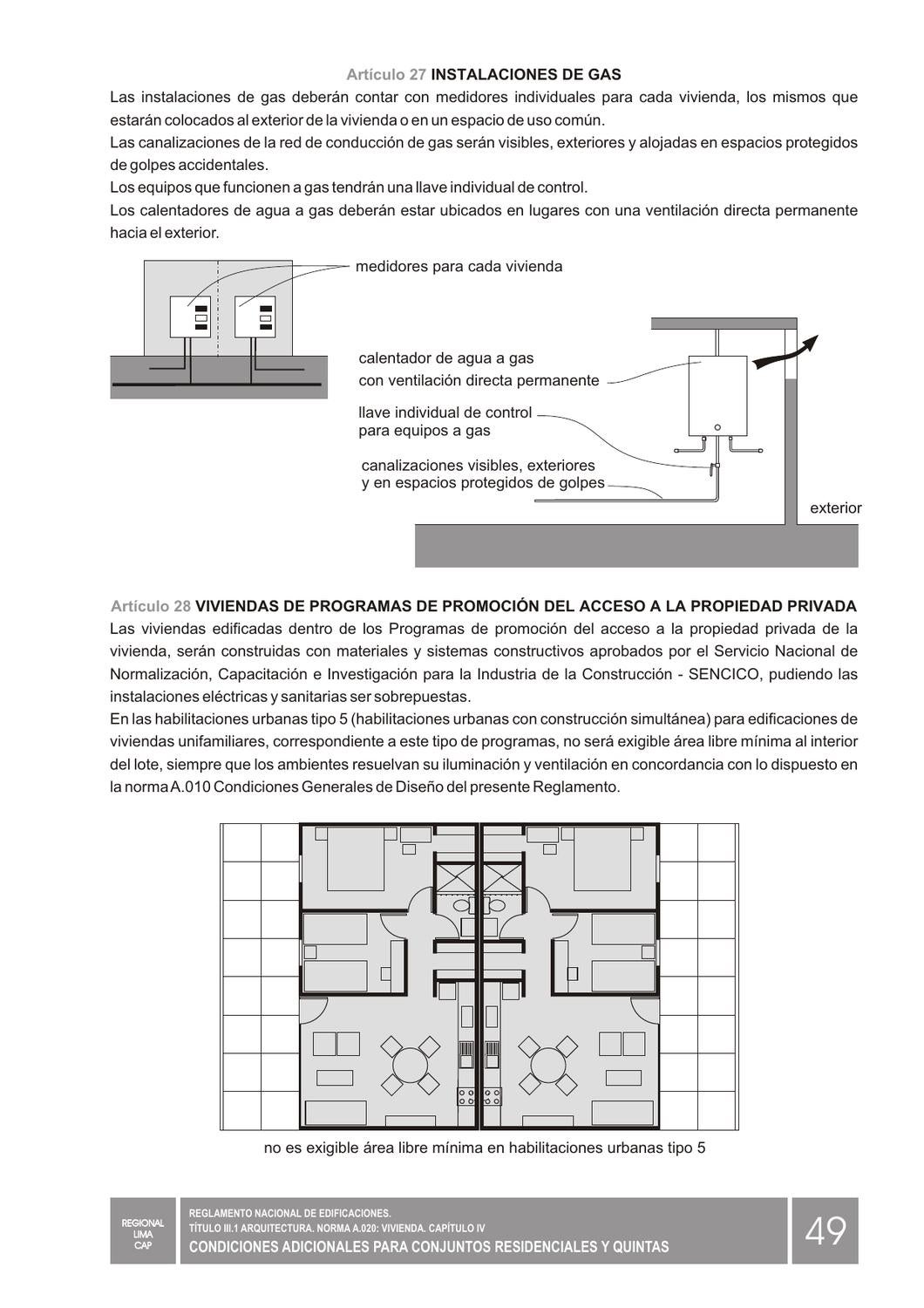 Artículo 27 INSTALACIONES DE GAS

Las instalaciones de gas deberán contar con medidores individuales para cada vivienda, los mismos que estarán colocados al exterior de la vivienda o en un espacio de uso común.
Las canalizaciones de la red de conducción de gas serán visibles, exteriores y alojadas en espacios protegidos de golpes accidentales.
Los equipos que funcionen a gas tendrán una llave individual de control.
Los calentadores de agua a gas deberán estar ubicados en lugares con una ventilación directa permanente hacia el exterior.

medidores para cada vivienda

calentador de agua a gas
con ventilación directa permanente

llave individual de control
para equipos a gas

canalizaciones visibles, exteriores
y en espacios protegidos de golpes

exterior

Artículo 28 VIVIENDAS DE PROGRAMAS DE PROMOCIÓN DEL ACCESO A LA PROPIEDAD PRIVADA

Las viviendas edificadas dentro de los Programas de promoción del acceso a la propiedad privada de la vivienda, serán construidas con materiales y sistemas constructivos aprobados por el Servicio Nacional de Normalización, Capacitación e Investigación para la Industria de la Construcción - SENCICO, pudiendo las instalaciones eléctricas y sanitarias ser sobrepuestas.
En las habilitaciones urbanas tipo 5 (habilitaciones urbanas con construcción simultánea) para edificaciones de viviendas unifamiliares, correspondiente a este tipo de programas, no será exigible área libre mínima al interior del lote, siempre que los ambientes resuelvan su iluminación y ventilación en concordancia con lo dispuesto en la norma A.010 Condiciones Generales de Diseño del presente Reglamento.

no es exigible área libre mínima en habilitaciones urbanas tipo 5

REGIONAL LIMA CAP

REGLAMENTO NACIONAL DE EDIFICACIONES.
TÍTULO III.1 ARQUITECTURA. NORMA A.020: VIVIENDA. CAPÍTULO IV
CONDICIONES ADICIONALES PARA CONJUNTOS RESIDENCIALES Y QUINTAS

49