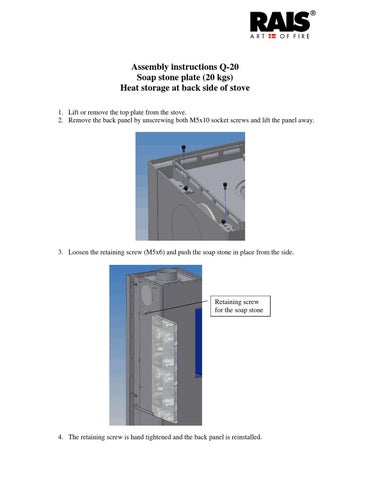 RAIS®
ART OF FIRE

Assembly instructions Q-20
Soap stone plate (20 kgs)
Heat storage at back side of stove

1. Lift or remove the top plate from the stove.
2. Remove the back panel by unscrewing both M5x10 socket screws and lift the panel away.

3. Loosen the retaining screw (M5x6) and push the soap stone in place from the side.

Retaining screw for the soap stone

4. The retaining screw is hand tightened and the back panel is reinstalled.