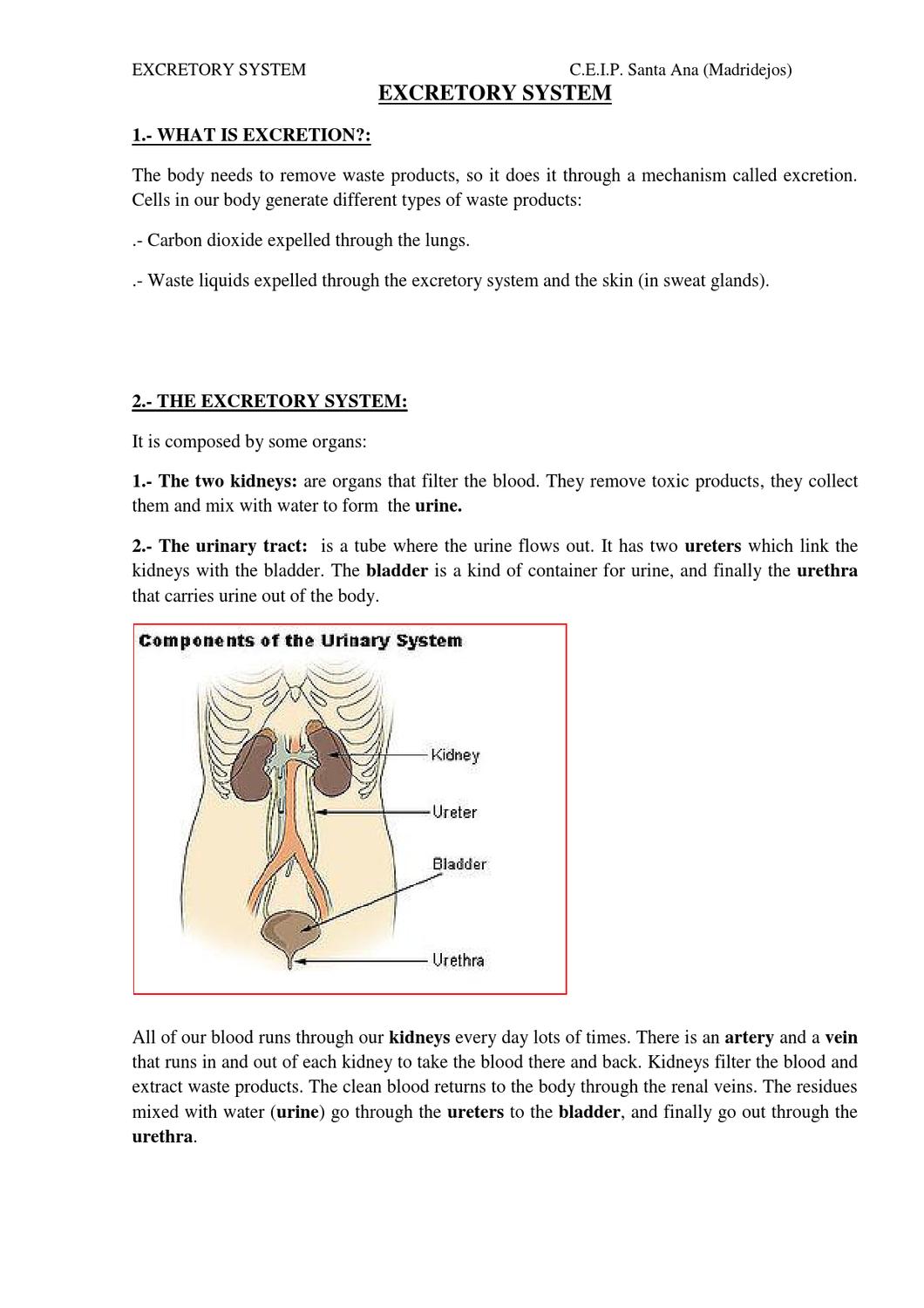 EXCRETORY SYSTEM C.E.I.P. Santa Ana (Madridejos)

EXCRETORY SYSTEM

1.- WHAT IS EXCRETION?:

The body needs to remove waste products, so it does it through a mechanism called excretion. Cells in our body generate different types of waste products:

.- Carbon dioxide expelled through the lungs.

.- Waste liquids expelled through the excretory system and the skin (in sweat glands).

2.- THE EXCRETORY SYSTEM:

It is composed by some organs:

1.- The two kidneys: are organs that filter the blood. They remove toxic products, they collect them and mix with water to form the urine.

2.- The urinary tract: is a tube where the urine flows out. It has two ureters which link the kidneys with the bladder. The bladder is a kind of container for urine, and finally the urethra that carries urine out of the body.

Components of the Urinary System

Kidney

Ureter

Bladder

Urethra

All of our blood runs through our kidneys every day lots of times. There is an artery and a vein that runs in and out of each kidney to take the blood there and back. Kidneys filter the blood and extract waste products. The clean blood returns to the body through the renal veins. The residues mixed with water (urine) go through the ureters to the bladder, and finally go out through the urethra.