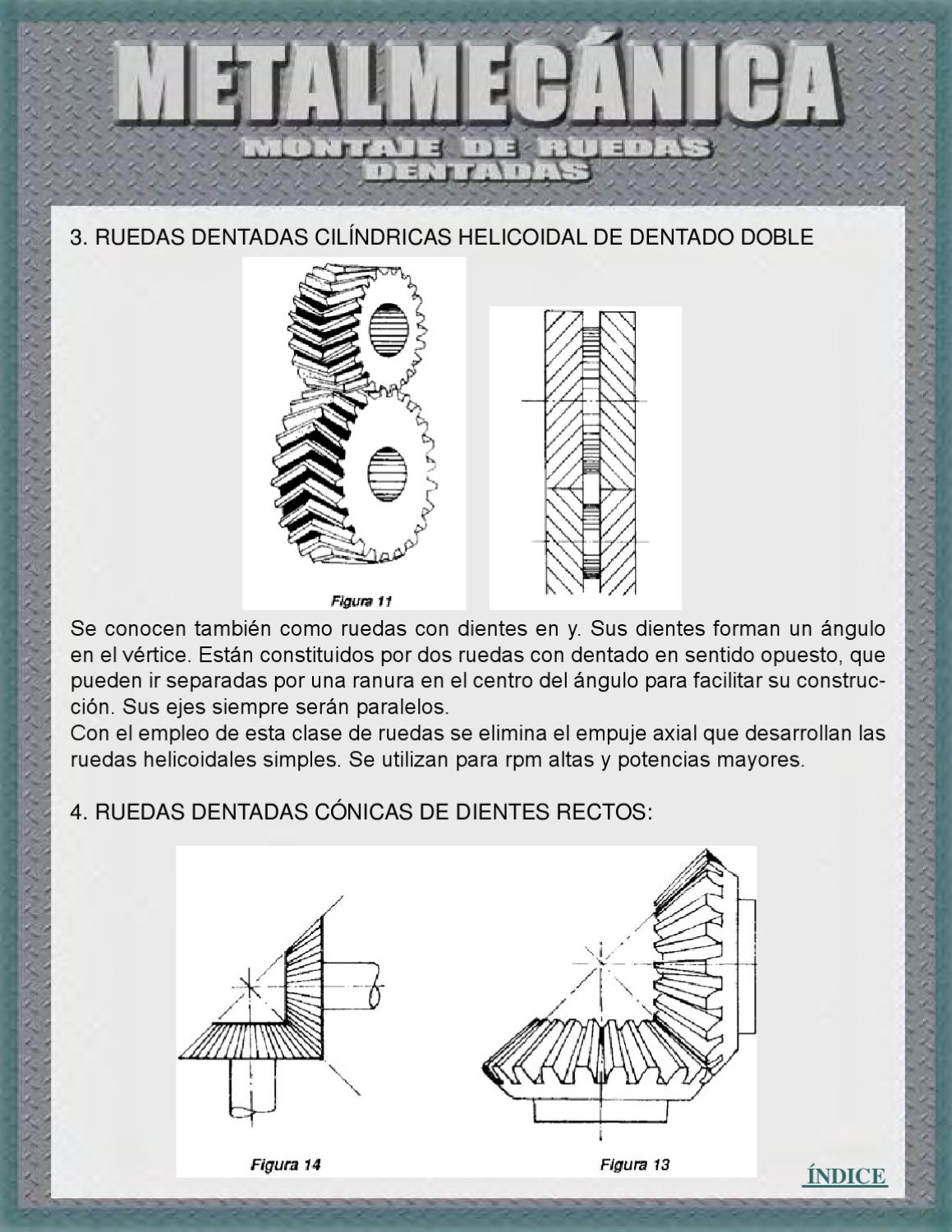 METALMECÁNICA

MONTAJE DE RUEDAS DENTADAS

3. RUEDAS DENTADAS CILÍNDRICAS HELICOIDAL DE DENTADO DOBLE

Figura 11

Se conocen también como ruedas con dientes en y. Sus dientes forman un ángulo en el vértice. Están constituidos por dos ruedas con dentado en sentido opuesto, que pueden ir separadas por una ranura en el centro del ángulo para facilitar su construcción. Sus ejes siempre serán paralelos.
Con el empleo de esta clase de ruedas se elimina el empuje axial que desarrollan las ruedas helicoidales simples. Se utilizan para rpm altas y potencias mayores.

4. RUEDAS DENTADAS CÓNICAS DE DIENTES RECTOS:

Figura 14

Figura 13

ÍNDICE