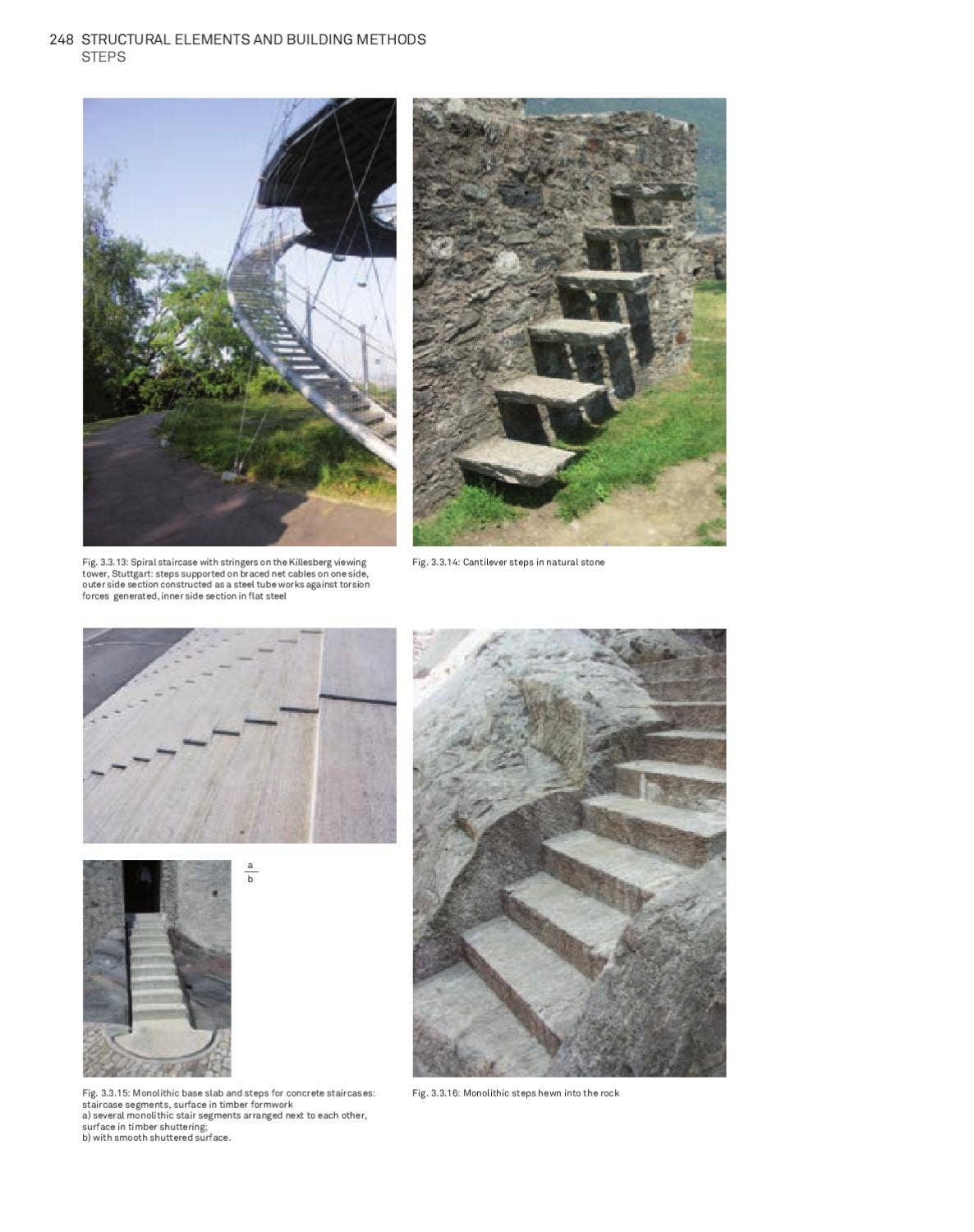 248 STRUCTURAL ELEMENTS AND BUILDING METHODS
STEPS

Fig. 3.3.13: Spiral staircase with stringers on the Killesberg viewing tower, Stuttgart: steps supported on braced net cables on one side, outer side section constructed as a steel tube works against torsion forces generated, inner side section in flat steel

Fig. 3.3.14: Cantilever steps in natural stone

a
b

Fig. 3.3.15: Monolithic base slab and steps for concrete staircases: staircase segments, surface in timber formwork
a) several monolithic stair segments arranged next to each other, surface in timber shuttering;
b) with smooth shuttered surface.

Fig. 3.3.16: Monolithic steps hewn into the rock