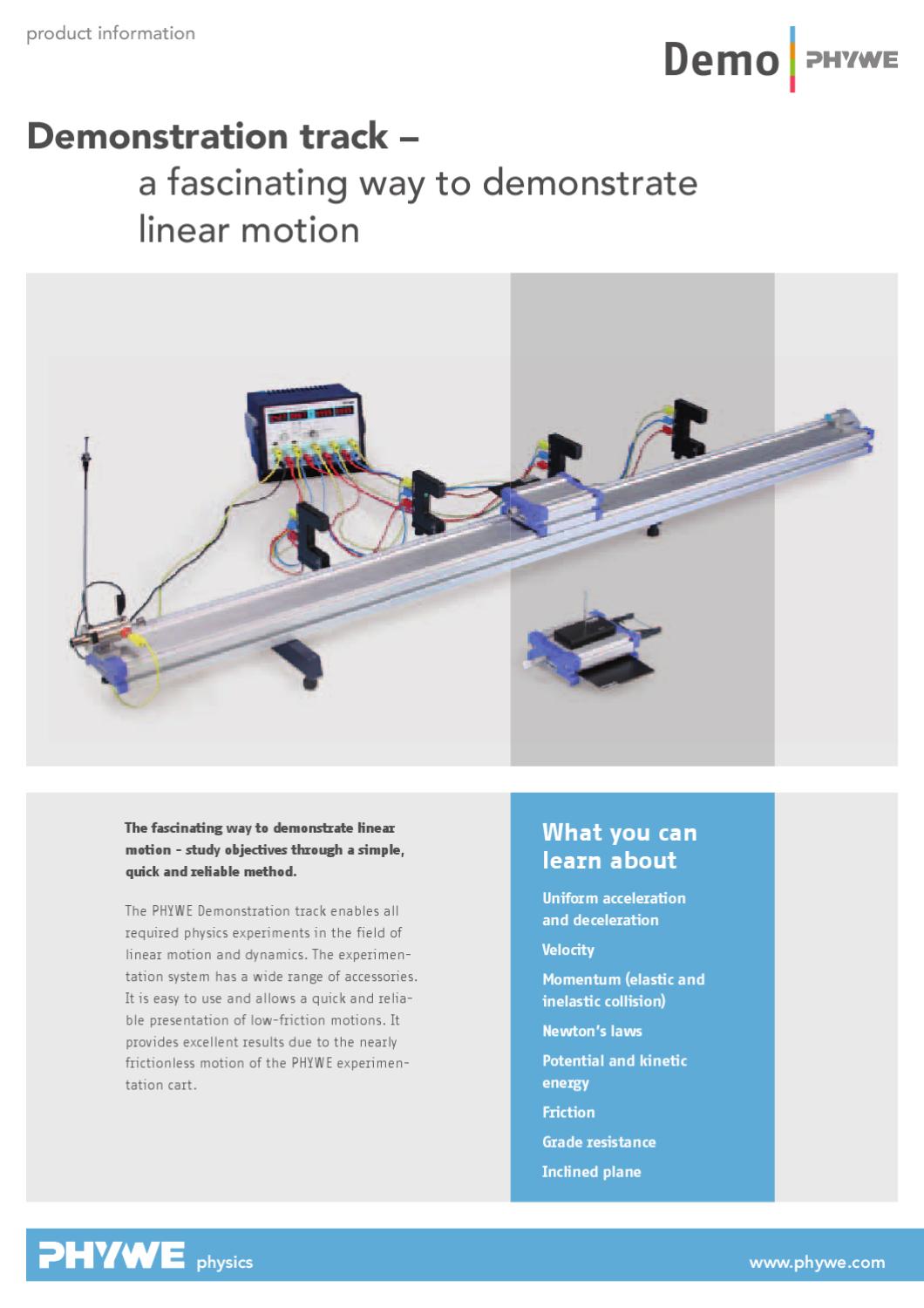 product information

Demo PHYWE

Demonstration track –
a fascinating way to demonstrate linear motion

The fascinating way to demonstrate linear motion - study objectives through a simple, quick and reliable method.

The PHYWE Demonstration track enables all required physics experiments in the field of linear motion and dynamics. The experimentation system has a wide range of accessories. It is easy to use and allows a quick and reliable presentation of low-friction motions. It provides excellent results due to the nearly frictionless motion of the PHYWE experimentation cart.

What you can learn about

Uniform acceleration and deceleration

Velocity

Momentum (elastic and inelastic collision)

Newton's laws

Potential and kinetic energy

Friction

Grade resistance

Inclined plane

PHYWE physics

www.phywe.com