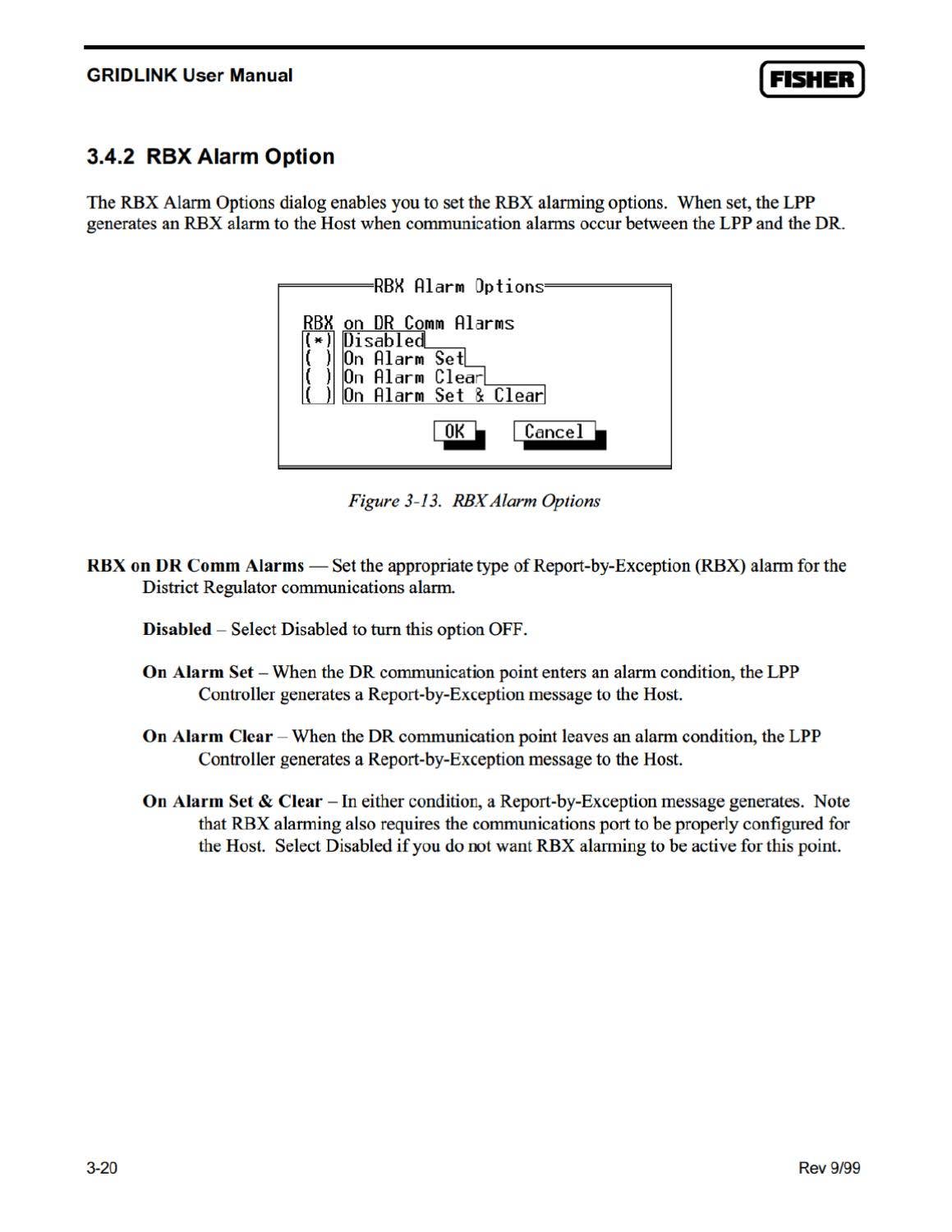 GRIDLINK User Manual

FISHER

3.4.2 RBX Alarm Option

The RBX Alarm Options dialog enables you to set the RBX alarming options. When set, the LPP generates an RBX alarm to the Host when communication alarms occur between the LPP and the DR.

RBX Alarm Options

RBX on DR Comm Alarms
(*) Disabled
( ) On Alarm Set
( ) On Alarm Clear
( ) On Alarm Set & Clear

OK Cancel

Figure 3-13. RBX Alarm Options

RBX on DR Comm Alarms — Set the appropriate type of Report-by-Exception (RBX) alarm for the District Regulator communications alarm.

Disabled – Select Disabled to turn this option OFF.

On Alarm Set – When the DR communication point enters an alarm condition, the LPP Controller generates a Report-by-Exception message to the Host.

On Alarm Clear – When the DR communication point leaves an alarm condition, the LPP Controller generates a Report-by-Exception message to the Host.

On Alarm Set & Clear – In either condition, a Report-by-Exception message generates. Note that RBX alarming also requires the communications port to be properly configured for the Host. Select Disabled if you do not want RBX alarming to be active for this point.

3-20

Rev 9/99