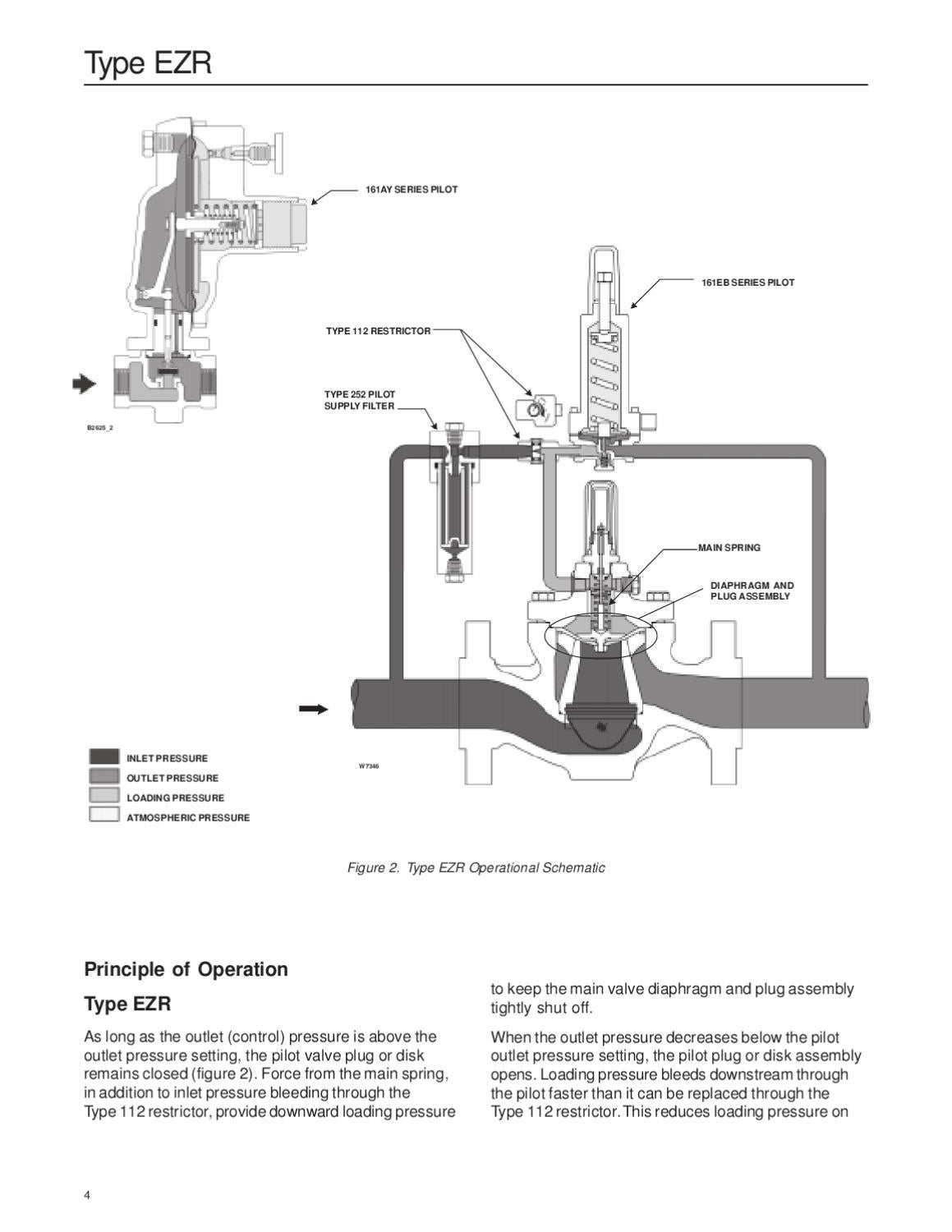 Type EZR

161AY SERIES PILOT

161EB SERIES PILOT

TYPE 112 RESTRICTOR

TYPE 252 PILOT SUPPLY FILTER

B2625_2

MAIN SPRING

DIAPHRAGM AND PLUG ASSEMBLY

INLET PRESSURE
OUTLET PRESSURE
LOADING PRESSURE
ATMOSPHERIC PRESSURE

W7346

Figure 2. Type EZR Operational Schematic

Principle of Operation

Type EZR

As long as the outlet (control) pressure is above the outlet pressure setting, the pilot valve plug or disk remains closed (figure 2). Force from the main spring, in addition to inlet pressure bleeding through the Type 112 restrictor, provide downward loading pressure to keep the main valve diaphragm and plug assembly tightly shut off.

When the outlet pressure decreases below the pilot outlet pressure setting, the pilot plug or disk assembly opens. Loading pressure bleeds downstream through the pilot faster than it can be replaced through the Type 112 restrictor. This reduces loading pressure on

4