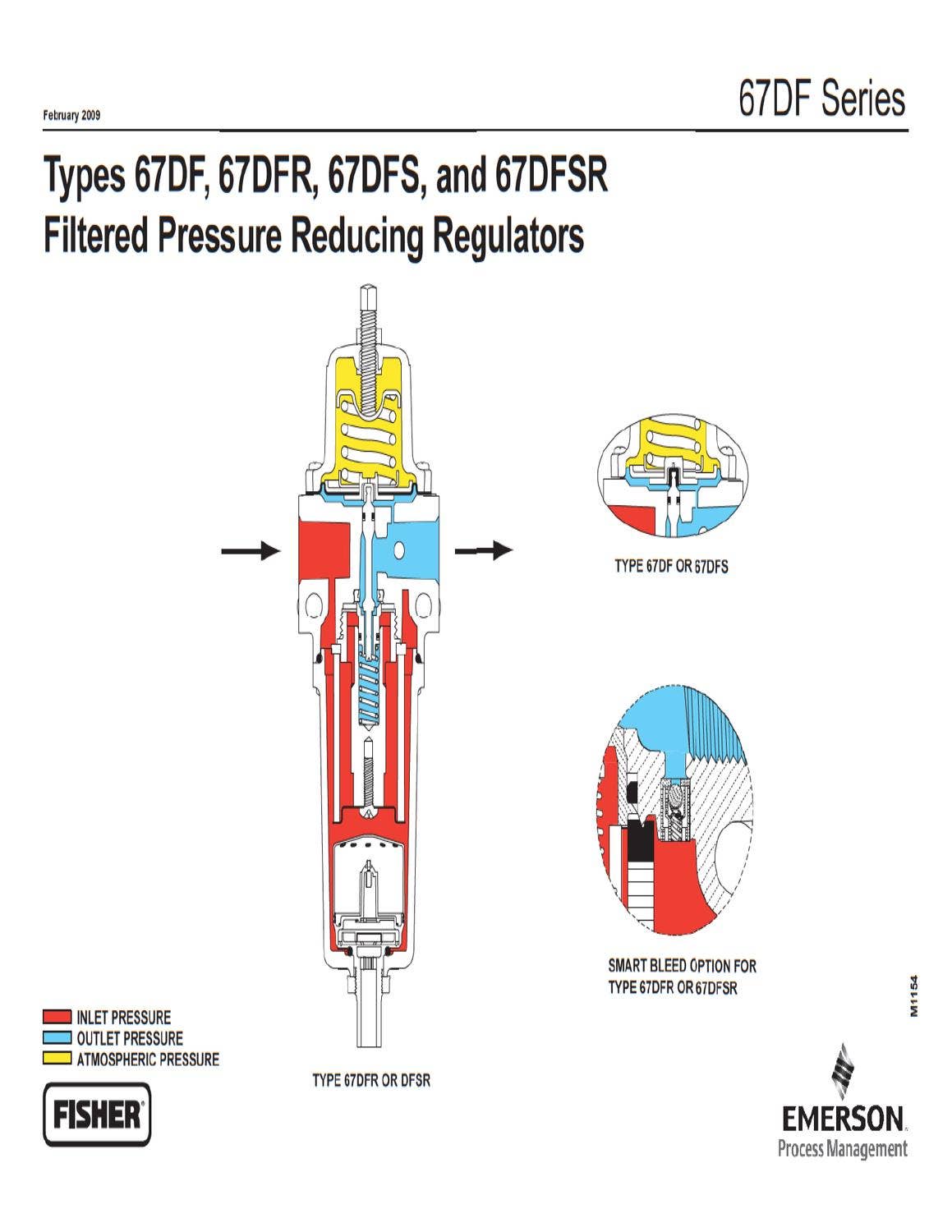 February 2009

67DF Series

Types 67DF, 67DFR, 67DFS, and 67DFSR
Filtered Pressure Reducing Regulators

TYPE 67DF OR 67DFS

SMART BLEED OPTION FOR TYPE 67DFR OR 67DFSR

M1154

INLET PRESSURE
OUTLET PRESSURE
ATMOSPHERIC PRESSURE

TYPE 67DFR OR DFSR

FISHER

EMERSON
Process Management