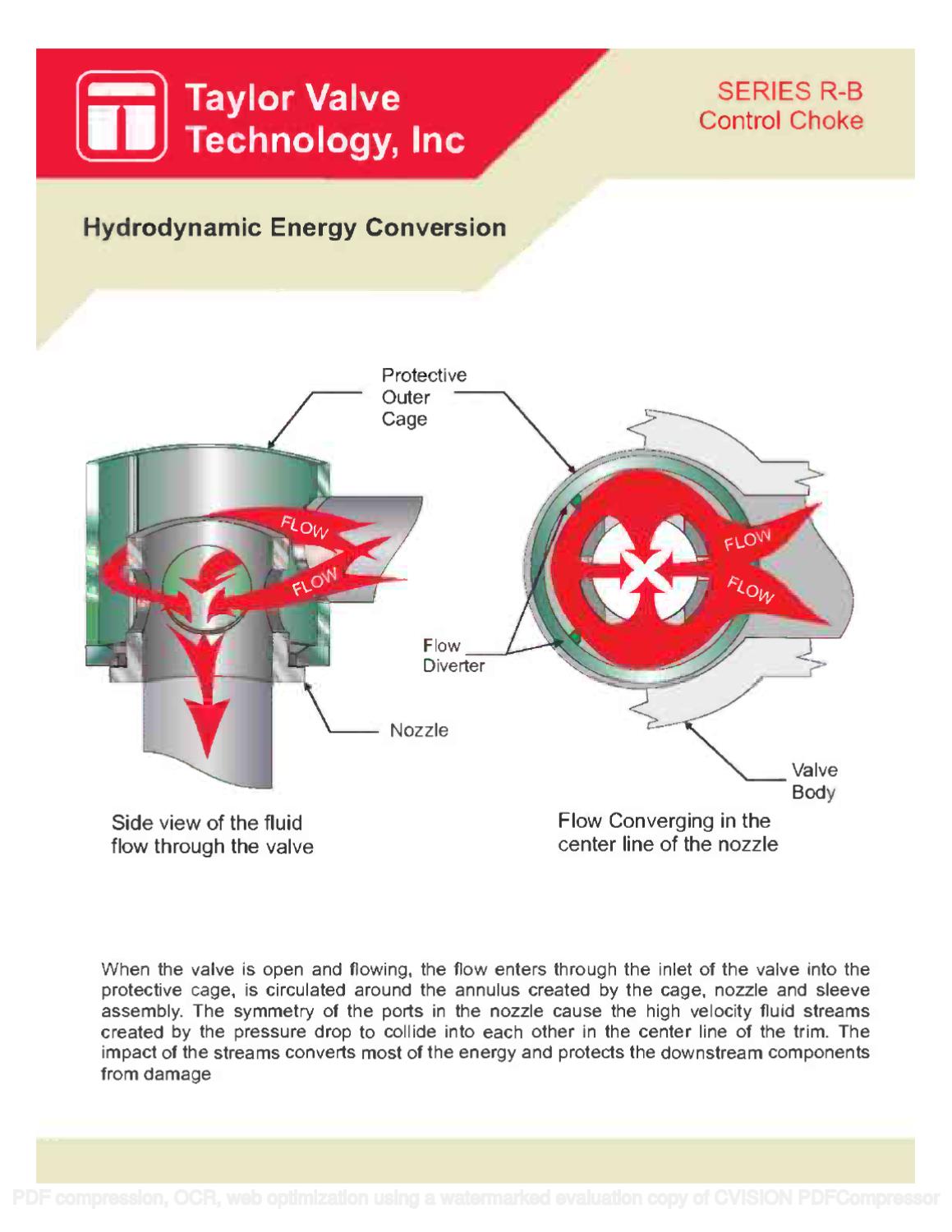 Taylor Valve Technology, Inc

SERIES R-B
Control Choke

Hydrodynamic Energy Conversion

Protective Outer Cage

FLOW

FLOW

FLOW

FLOW

Flow Diverter

Nozzle

Valve Body

Side view of the fluid flow through the valve

Flow Converging in the center line of the nozzle

When the valve is open and flowing, the flow enters through the inlet of the valve into the protective cage, is circulated around the annulus created by the cage, nozzle and sleeve assembly. The symmetry of the ports in the nozzle cause the high velocity fluid streams created by the pressure drop to collide into each other in the center line of the trim. The impact of the streams converts most of the energy and protects the downstream components from damage

PDF compression, OCR, web optimization using a watermarked evaluation copy of CVISION PDFCompressor