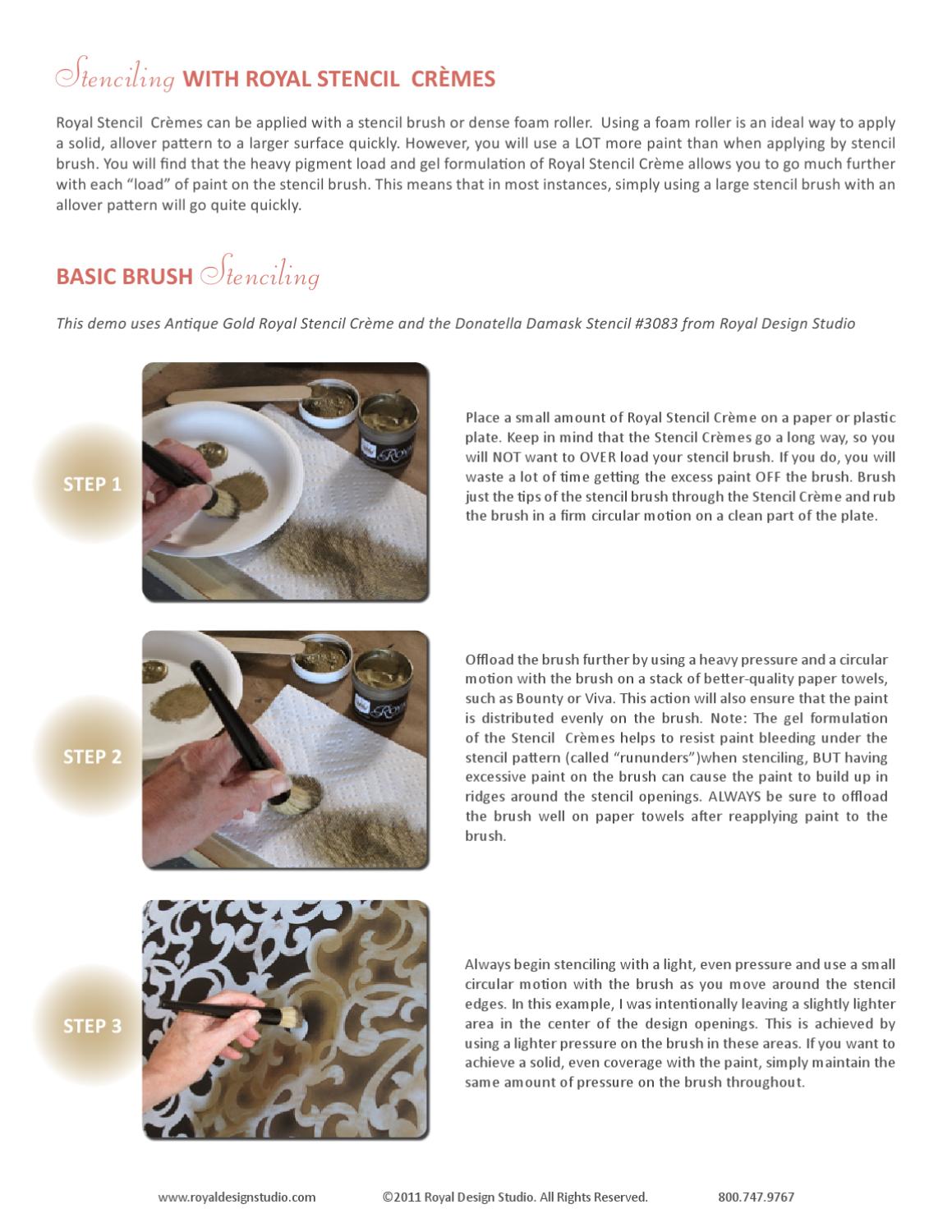 Stenciling WITH ROYAL STENCIL CRÈMES

Royal Stencil Crèmes can be applied with a stencil brush or dense foam roller. Using a foam roller is an ideal way to apply a solid, allover pattern to a larger surface quickly. However, you will use a LOT more paint than when applying by stencil brush. You will find that the heavy pigment load and gel formulation of Royal Stencil Crème allows you to go much further with each "load" of paint on the stencil brush. This means that in most instances, simply using a large stencil brush with an allover pattern will go quite quickly.

BASIC BRUSH Stenciling

This demo uses Antique Gold Royal Stencil Crème and the Donatella Damask Stencil #3083 from Royal Design Studio

STEP 1

Place a small amount of Royal Stencil Crème on a paper or plastic plate. Keep in mind that the Stencil Crèmes go a long way, so you will NOT want to OVER load your stencil brush. If you do, you will waste a lot of time getting the excess paint OFF the brush. Brush just the tips of the stencil brush through the Stencil Crème and rub the brush in a firm circular motion on a clean part of the plate.

STEP 2

Offload the brush further by using a heavy pressure and a circular motion with the brush on a stack of better-quality paper towels, such as Bounty or Viva. This action will also ensure that the paint is distributed evenly on the brush. Note: The gel formulation of the Stencil Crèmes helps to resist paint bleeding under the stencil pattern (called "rununders")when stenciling, BUT having excessive paint on the brush can cause the paint to build up in ridges around the stencil openings. ALWAYS be sure to offload the brush well on paper towels after reapplying paint to the brush.

STEP 3

Always begin stenciling with a light, even pressure and use a small circular motion with the brush as you move around the stencil edges. In this example, I was intentionally leaving a slightly lighter area in the center of the design openings. This is achieved by using a lighter pressure on the brush in these areas. If you want to achieve a solid, even coverage with the paint, simply maintain the same amount of pressure on the brush throughout.

www.royaldesignstudio.com ©2011 Royal Design Studio. All Rights Reserved. 800.747.9767