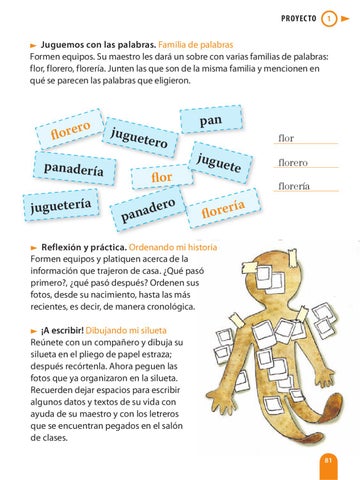 PROYECTO 1

Juguemos con las palabras. Familia de palabras
Formen equipos. Su maestro les dará un sobre con varias familias de palabras: flor, florero, florería. Junten las que son de la misma familia y mencionen en qué se parecen las palabras que eligieron.

florero
juguetero
pan
panadería
flor
juguete
juguetería
panadero
florería

flor
florero
florería

Reflexión y práctica. Ordenando mi historia
Formen equipos y platiquen acerca de la información que trajeron de casa. ¿Qué pasó primero?, ¿qué pasó después? Ordenen sus fotos, desde su nacimiento, hasta las más recientes, es decir, de manera cronológica.

¡A escribir! Dibujando mi silueta
Reúnete con un compañero y dibuja su silueta en el pliego de papel estraza; después recórtenla. Ahora peguen las fotos que ya organizaron en la silueta. Recuerden dejar espacios para escribir algunos datos y textos de su vida con ayuda de su maestro y con los letreros que se encuentran pegados en el salón de clases.

81