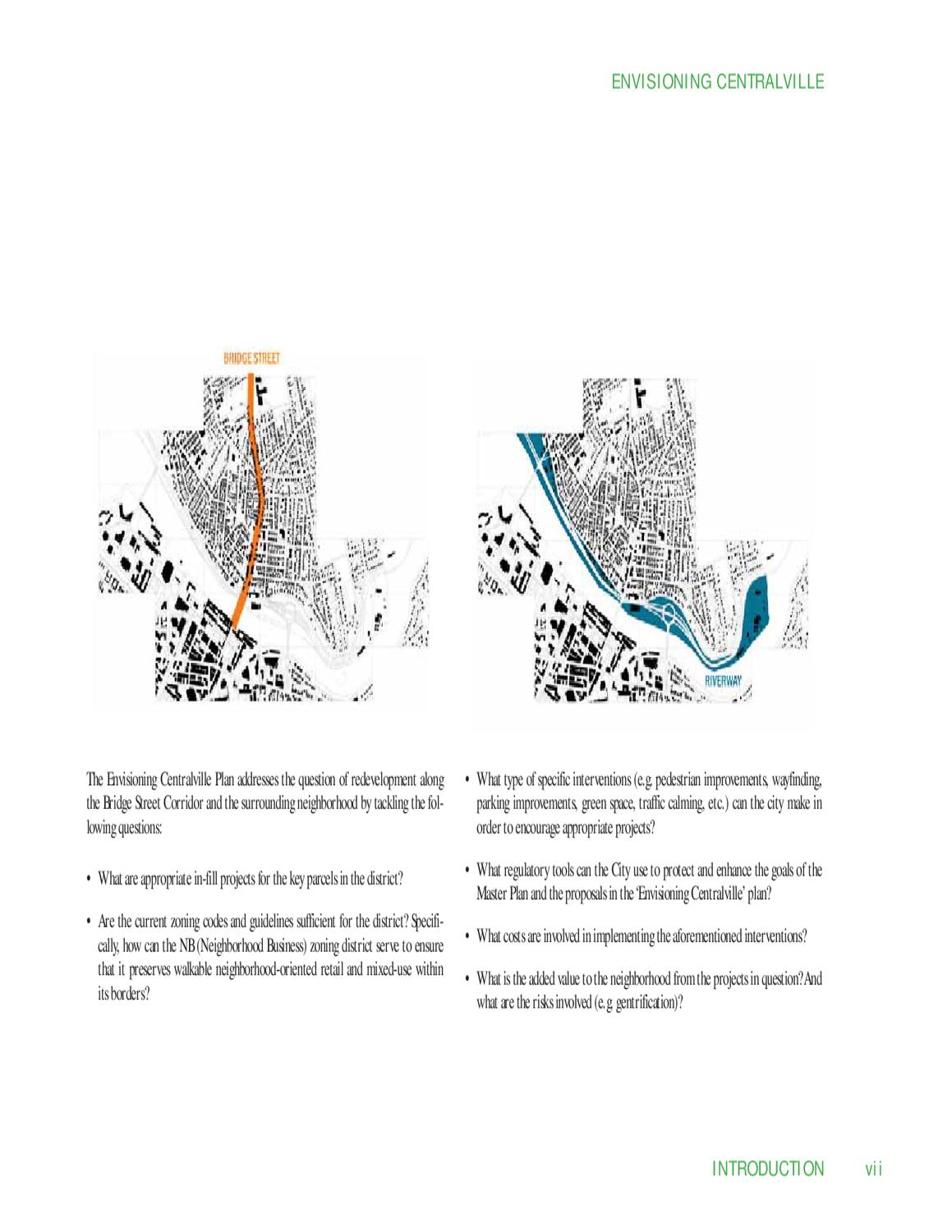 ENVISIONING CENTRALVILLE

BRIDGE STREET

RIVERWAY

The Envisioning Centralville Plan addresses the question of redevelopment along the Bridge Street Corridor and the surrounding neighborhood by tackling the following questions:

• What are appropriate in-fill projects for the key parcels in the district?

• Are the current zoning codes and guidelines sufficient for the district? Specifically, how can the NB (Neighborhood Business) zoning district serve to ensure that it preserves walkable neighborhood-oriented retail and mixed-use within its borders?

• What type of specific interventions (e.g. pedestrian improvements, wayfinding, parking improvements, green space, traffic calming, etc.) can the city make in order to encourage appropriate projects?

• What regulatory tools can the City use to protect and enhance the goals of the Master Plan and the proposals in the 'Envisioning Centralville' plan?

• What costs are involved in implementing the aforementioned interventions?

• What is the added value to the neighborhood from the projects in question? And what are the risks involved (e.g. gentrification)?

INTRODUCTION vii