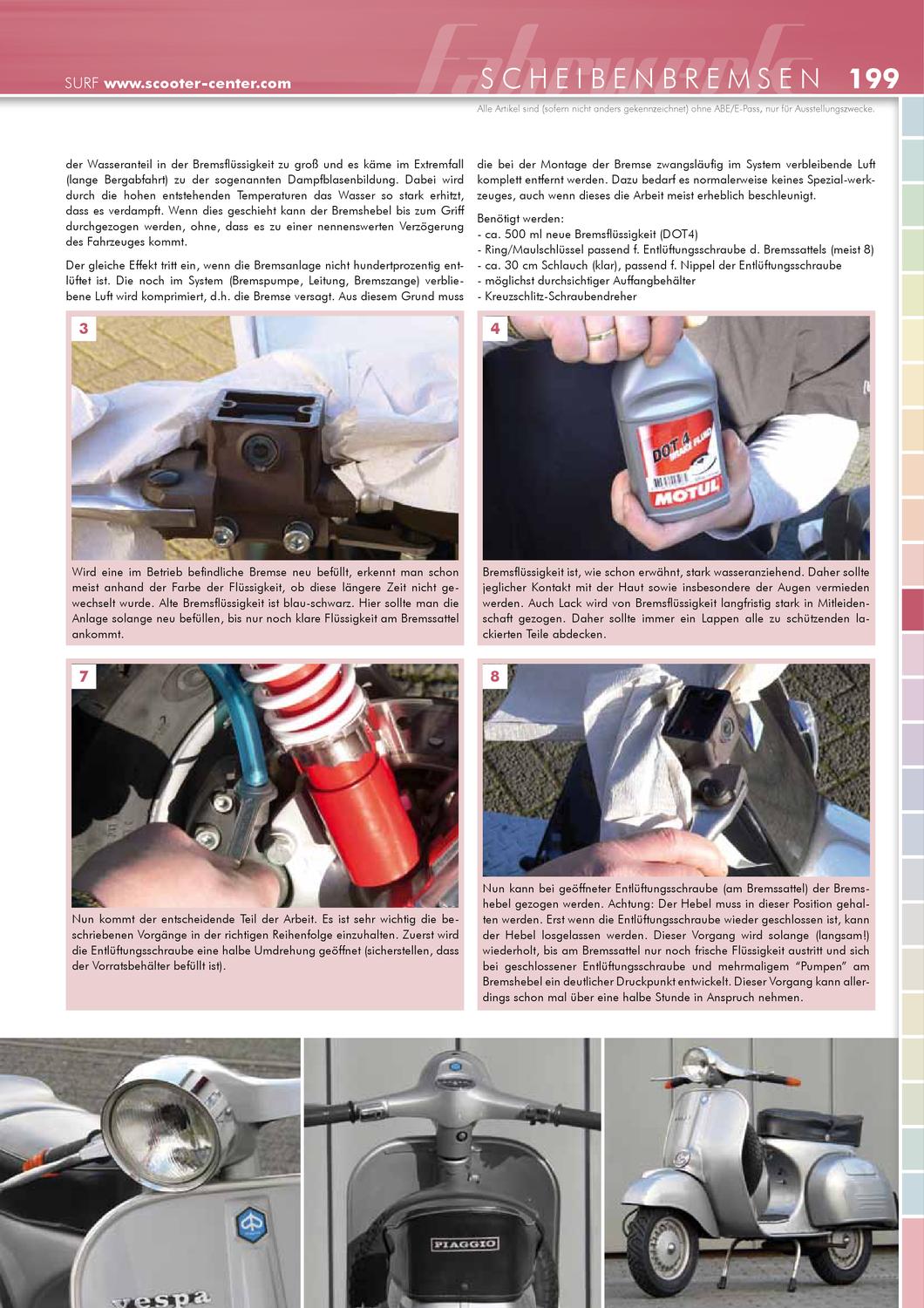 SURF www.scooter-center.com

Fahrwerk

SCHEIBENBREMSEN 199

Alle Artikel sind (sofern nicht anders gekennzeichnet) ohne ABE/E-Pass, nur für Ausstellungszwecke.

der Wasseranteil in der Bremsflüssigkeit zu groß und es käme im Extremfall (lange Bergabfahrt) zu der sogenannten Dampfblasenbildung. Dabei wird durch die hohen entstehenden Temperaturen das Wasser so stark erhitzt, dass es verdampft. Wenn dies geschieht kann der Bremshebel bis zum Griff durchgezogen werden, ohne, dass es zu einer nennenswerten Verzögerung des Fahrzeuges kommt.

Der gleiche Effekt tritt ein, wenn die Bremsanlage nicht hundertprozentig entlüftet ist. Die noch im System (Bremspumpe, Leitung, Bremszange) verbliebene Luft wird komprimiert, d.h. die Bremse versagt. Aus diesem Grund muss

die bei der Montage der Bremse zwangsläufig im System verbleibende Luft komplett entfernt werden. Dazu bedarf es normalerweise keines Spezial-werkzeuges, auch wenn dieses die Arbeit meist erheblich beschleunigt.

Benötigt werden:
- ca. 500 ml neue Bremsflüssigkeit (DOT4)
- Ring/Maulschlüssel passend f. Entlüftungsschraube d. Bremssattels (meist 8)
- ca. 30 cm Schlauch (klar), passend f. Nippel der Entlüftungsschraube
- möglichst durchsichtiger Auffangbehälter
- Kreuzschlitz-Schraubendreher

3

Wird eine im Betrieb befindliche Bremse neu befüllt, erkennt man schon meist anhand der Farbe der Flüssigkeit, ob diese längere Zeit nicht gewechselt wurde. Alte Bremsflüssigkeit ist blau-schwarz. Hier sollte man die Anlage solange neu befüllen, bis nur noch klare Flüssigkeit am Bremssattel ankommt.

4

DOT 4 BRAKE FLUID MOTUL

Bremsflüssigkeit ist, wie schon erwähnt, stark wasseranziehend. Daher sollte jeglicher Kontakt mit der Haut sowie insbesondere der Augen vermieden werden. Auch Lack wird von Bremsflüssigkeit langfristig stark in Mitleidenschaft gezogen. Daher sollte immer ein Lappen alle zu schützenden lackierten Teile abdecken.

7

Nun kommt der entscheidende Teil der Arbeit. Es ist sehr wichtig die beschriebenen Vorgänge in der richtigen Reihenfolge einzuhalten. Zuerst wird die Entlüftungsschraube eine halbe Umdrehung geöffnet (sicherstellen, dass der Vorratsbehälter befüllt ist).

8

Nun kann bei geöffneter Entlüftungsschraube (am Bremssattel) der Bremshebel gezogen werden. Achtung: Der Hebel muss in dieser Position gehalten werden. Erst wenn die Entlüftungsschraube wieder geschlossen ist, kann der Hebel losgelassen werden. Dieser Vorgang wird solange (langsam!) wiederholt, bis am Bremssattel nur noch frische Flüssigkeit austritt und sich bei geschlossener Entlüftungsschraube und mehrmaligem "Pumpen" am Bremshebel ein deutlicher Druckpunkt entwickelt. Dieser Vorgang kann allerdings schon mal über eine halbe Stunde in Anspruch nehmen.

vespa

PIAGGIO