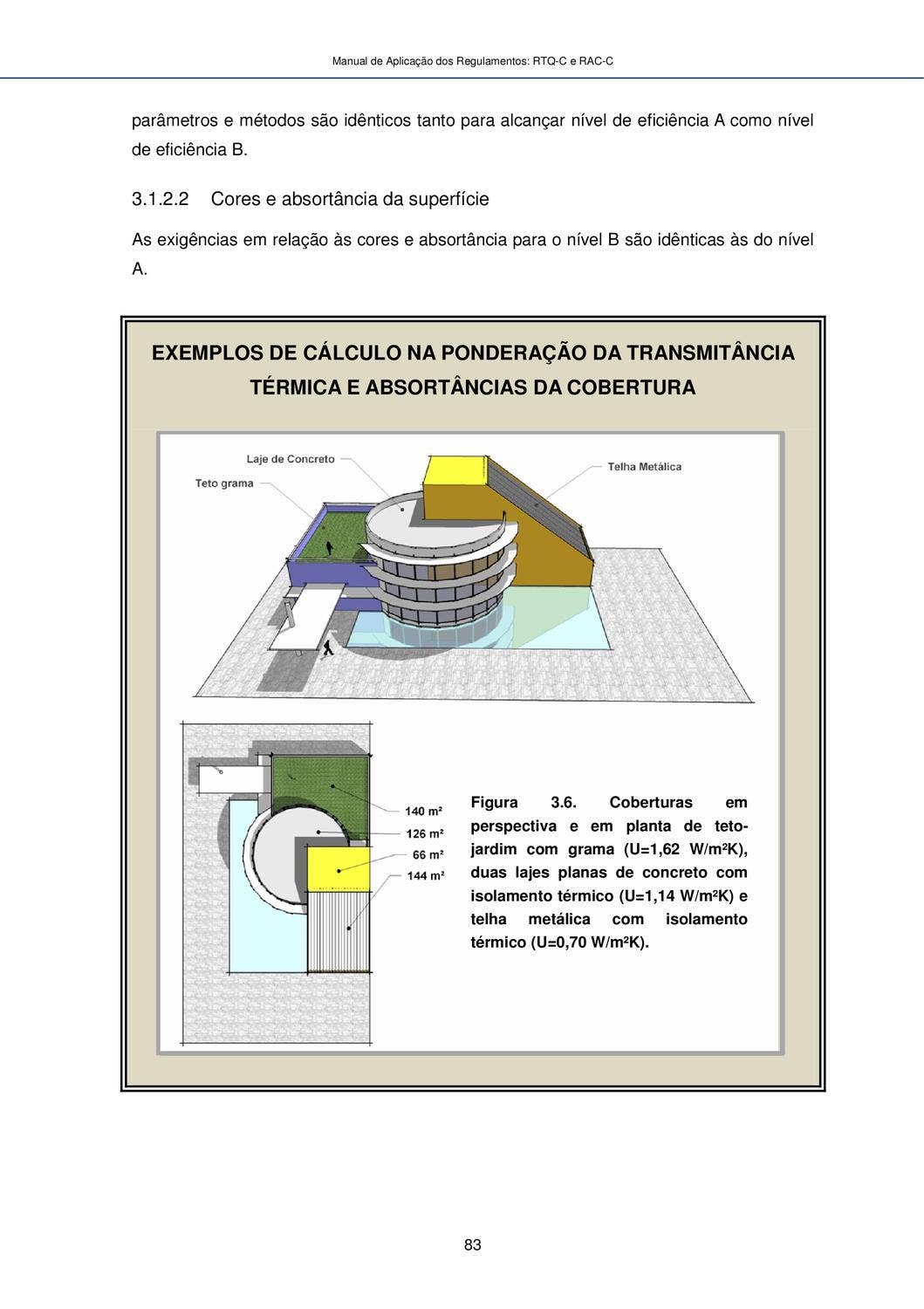 Manual de Aplicação dos Regulamentos: RTQ-C e RAC-C

parâmetros e métodos são idênticos tanto para alcançar nível de eficiência A como nível de eficiência B.

3.1.2.2 Cores e absortância da superfície

As exigências em relação às cores e absortância para o nível B são idênticas às do nível A.

EXEMPLOS DE CÁLCULO NA PONDERAÇÃO DA TRANSMITÂNCIA TÉRMICA E ABSORTÂNCIAS DA COBERTURA

Laje de Concreto

Teto grama

Telha Metálica

140 m²

126 m²

66 m²

144 m²

Figura 3.6. Coberturas em perspectiva e em planta de teto-jardim com grama (U=1,62 W/m²K), duas lajes planas de concreto com isolamento térmico (U=1,14 W/m²K) e telha metálica com isolamento térmico (U=0,70 W/m²K).

83