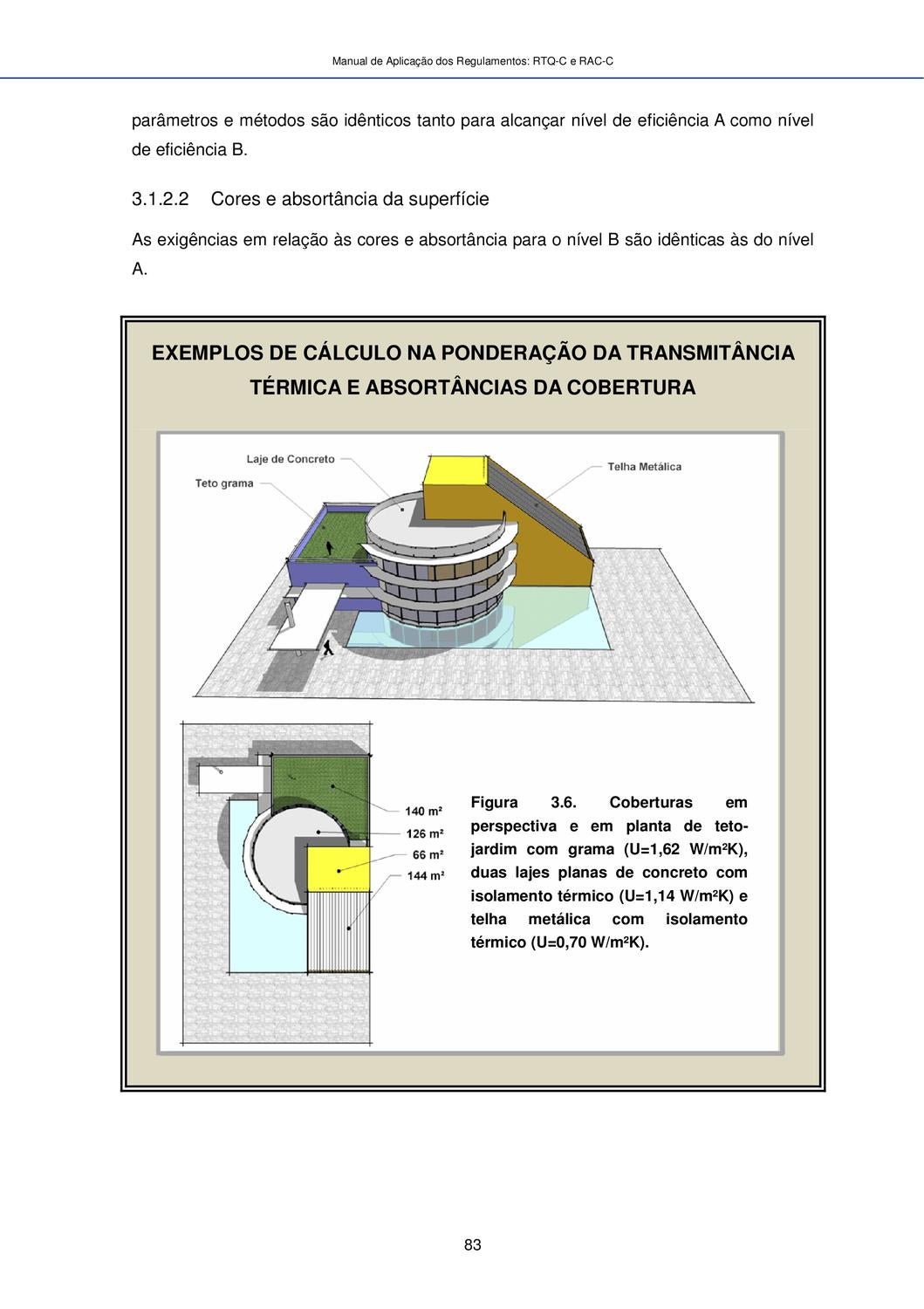 Manual de Aplicação dos Regulamentos: RTQ-C e RAC-C

parâmetros e métodos são idênticos tanto para alcançar nível de eficiência A como nível de eficiência B.

3.1.2.2 Cores e absortância da superfície

As exigências em relação às cores e absortância para o nível B são idênticas às do nível A.

EXEMPLOS DE CÁLCULO NA PONDERAÇÃO DA TRANSMITÂNCIA TÉRMICA E ABSORTÂNCIAS DA COBERTURA

Laje de Concreto

Teto grama

Telha Metálica

140 m²
126 m²
66 m²
144 m²

Figura 3.6. Coberturas em perspectiva e em planta de teto-jardim com grama (U=1,62 W/m²K), duas lajes planas de concreto com isolamento térmico (U=1,14 W/m²K) e telha metálica com isolamento térmico (U=0,70 W/m²K).

83