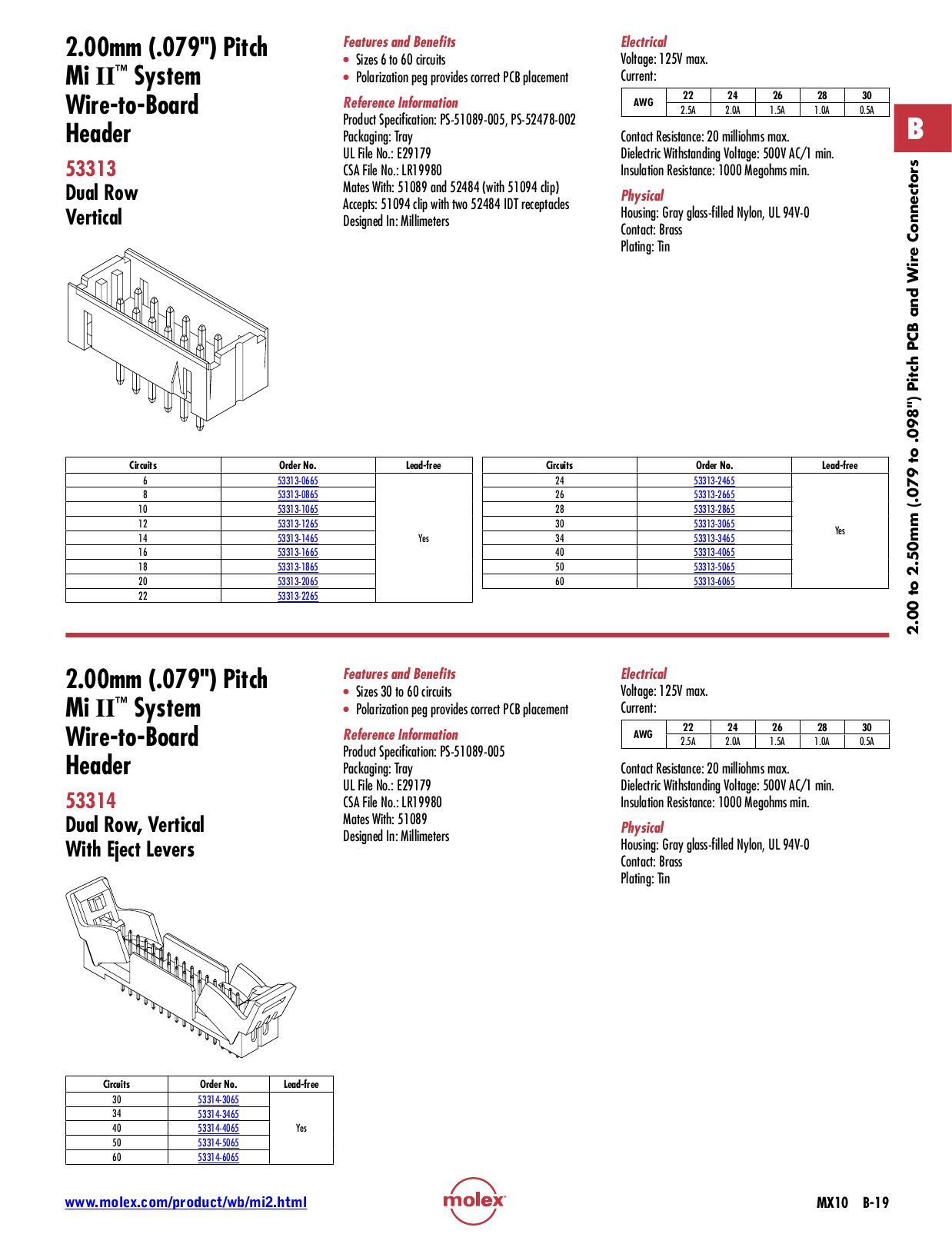 2.00mm (.079") Pitch Mi II™ System Wire-to-Board Header

53313

Dual Row Vertical

Features and Benefits
• Sizes 6 to 60 circuits
• Polarization peg provides correct PCB placement

Reference Information
Product Specification: PS-51089-005, PS-52478-002
Packaging: Tray
UL File No.: E29179
CSA File No.: LR19980
Mates With: 51089 and 52484 (with 51094 clip)
Accepts: 51094 clip with two 52484 IDT receptacles
Designed In: Millimeters

Electrical
Voltage: 125V max.
Current:

| AWG | 22 | 24 | 26 | 28 | 30 |
|---|---|---|---|---|---|
| | 2.5A | 2.0A | 1.5A | 1.0A | 0.5A |

Contact Resistance: 20 milliohms max.
Dielectric Withstanding Voltage: 500V AC/1 min.
Insulation Resistance: 1000 Megohms min.

Physical
Housing: Gray glass-filled Nylon, UL 94V-0
Contact: Brass
Plating: Tin

B

2.00 to 2.50mm (.079 to .098") Pitch PCB and Wire Connectors

| Circuits | Order No. | Lead-free |
|---|---|---|
| 6 | 53313-0665 | Yes |
| 8 | 53313-0865 | |
| 10 | 53313-1065 | |
| 12 | 53313-1265 | |
| 14 | 53313-1465 | |
| 16 | 53313-1665 | |
| 18 | 53313-1865 | |
| 20 | 53313-2065 | |
| 22 | 53313-2265 | |

| Circuits | Order No. | Lead-free |
|---|---|---|
| 24 | 53313-2465 | Yes |
| 26 | 53313-2665 | |
| 28 | 53313-2865 | |
| 30 | 53313-3065 | |
| 34 | 53313-3465 | |
| 40 | 53313-4065 | |
| 50 | 53313-5065 | |
| 60 | 53313-6065 | |

2.00mm (.079") Pitch Mi II™ System Wire-to-Board Header

53314

Dual Row, Vertical With Eject Levers

Features and Benefits
• Sizes 30 to 60 circuits
• Polarization peg provides correct PCB placement

Reference Information
Product Specification: PS-51089-005
Packaging: Tray
UL File No.: E29179
CSA File No.: LR19980
Mates With: 51089
Designed In: Millimeters

Electrical
Voltage: 125V max.
Current:

| AWG | 22 | 24 | 26 | 28 | 30 |
|---|---|---|---|---|---|
| | 2.5A | 2.0A | 1.5A | 1.0A | 0.5A |

Contact Resistance: 20 milliohms max.
Dielectric Withstanding Voltage: 500V AC/1 min.
Insulation Resistance: 1000 Megohms min.

Physical
Housing: Gray glass-filled Nylon, UL 94V-0
Contact: Brass
Plating: Tin

| Circuits | Order No. | Lead-free |
|---|---|---|
| 30 | 53314-3065 | Yes |
| 34 | 53314-3465 | |
| 40 | 53314-4065 | |
| 50 | 53314-5065 | |
| 60 | 53314-6065 | |

www.molex.com/product/wb/mi2.html

molex

MX10 B-19