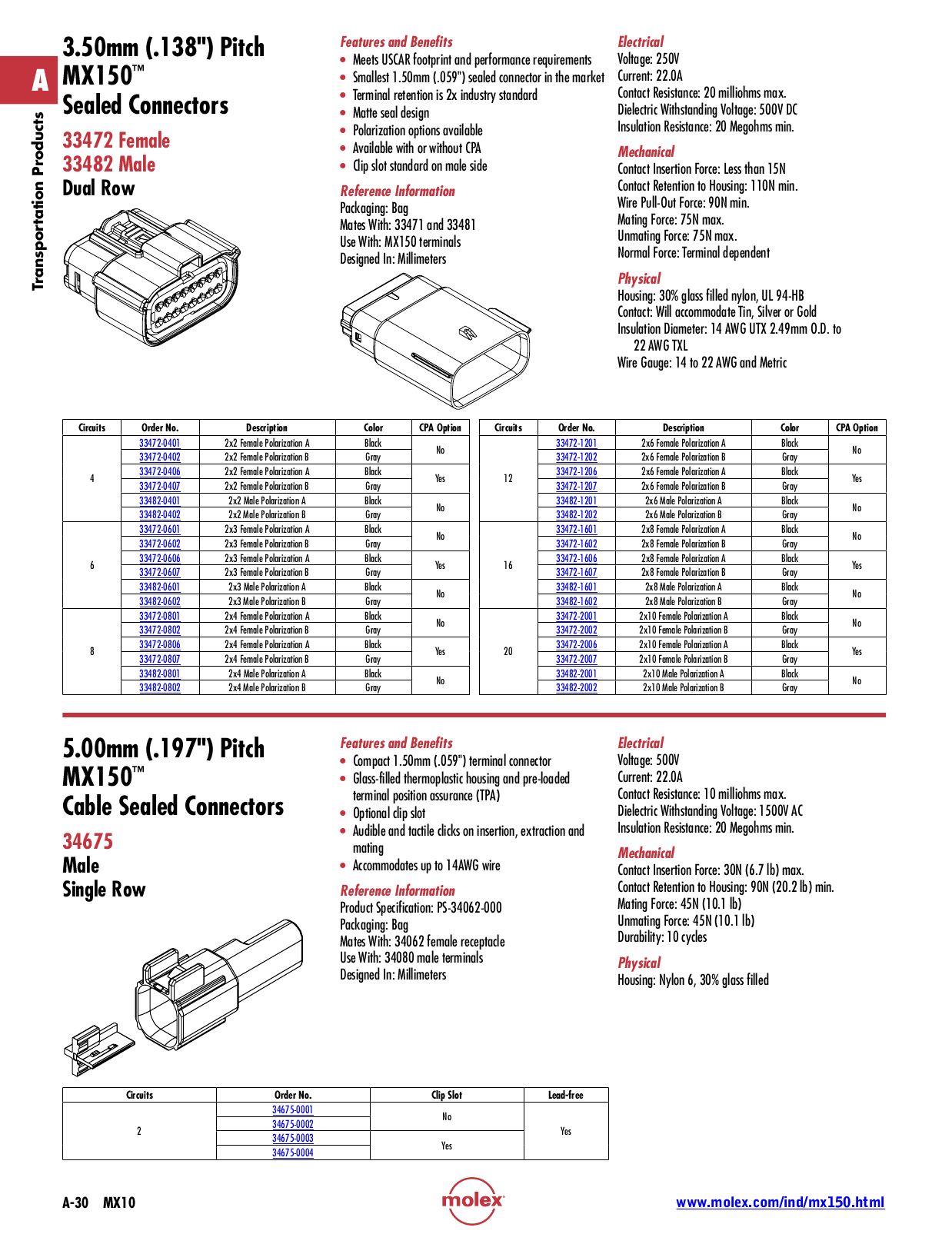 A

Transportation Products

3.50mm (.138") Pitch MX150™ Sealed Connectors

33472 Female
33482 Male
Dual Row

Features and Benefits
• Meets USCAR footprint and performance requirements
• Smallest 1.50mm (.059") sealed connector in the market
• Terminal retention is 2x industry standard
• Matte seal design
• Polarization options available
• Available with or without CPA
• Clip slot standard on male side

Reference Information
Packaging: Bag
Mates With: 33471 and 33481
Use With: MX150 terminals
Designed In: Millimeters

Electrical
Voltage: 250V
Current: 22.0A
Contact Resistance: 20 milliohms max.
Dielectric Withstanding Voltage: 500V DC
Insulation Resistance: 20 Megohms min.

Mechanical
Contact Insertion Force: Less than 15N
Contact Retention to Housing: 110N min.
Wire Pull-Out Force: 90N min.
Mating Force: 75N max.
Unmating Force: 75N max.
Normal Force: Terminal dependent

Physical
Housing: 30% glass filled nylon, UL 94-HB
Contact: Will accommodate Tin, Silver or Gold
Insulation Diameter: 14 AWG UTX 2.49mm O.D. to 22 AWG TXL
Wire Gauge: 14 to 22 AWG and Metric

| Circuits | Order No. | Description | Color | CPA Option |
|---|---|---|---|---|
| 4 | 33472-0401 | 2x2 Female Polarization A | Black | No |
| | 33472-0402 | 2x2 Female Polarization B | Gray | |
| | 33472-0406 | 2x2 Female Polarization A | Black | Yes |
| | 33472-0407 | 2x2 Female Polarization B | Gray | |
| | 33482-0401 | 2x2 Male Polarization A | Black | No |
| | 33482-0402 | 2x2 Male Polarization B | Gray | |
| 6 | 33472-0601 | 2x3 Female Polarization A | Black | No |
| | 33472-0602 | 2x3 Female Polarization B | Gray | |
| | 33472-0606 | 2x3 Female Polarization A | Black | Yes |
| | 33472-0607 | 2x3 Female Polarization B | Gray | |
| | 33482-0601 | 2x3 Male Polarization A | Black | No |
| | 33482-0602 | 2x3 Male Polarization B | Gray | |
| 8 | 33472-0801 | 2x4 Female Polarization A | Black | No |
| | 33472-0802 | 2x4 Female Polarization B | Gray | |
| | 33472-0806 | 2x4 Female Polarization A | Black | Yes |
| | 33472-0807 | 2x4 Female Polarization B | Gray | |
| | 33482-0801 | 2x4 Male Polarization A | Black | No |
| | 33482-0802 | 2x4 Male Polarization B | Gray | |

| Circuits | Order No. | Description | Color | CPA Option |
|---|---|---|---|---|
| 12 | 33472-1201 | 2x6 Female Polarization A | Black | No |
| | 33472-1202 | 2x6 Female Polarization B | Gray | |
| | 33472-1206 | 2x6 Female Polarization A | Black | Yes |
| | 33472-1207 | 2x6 Female Polarization B | Gray | |
| | 33482-1201 | 2x6 Male Polarization A | Black | No |
| | 33482-1202 | 2x6 Male Polarization B | Gray | |
| 16 | 33472-1601 | 2x8 Female Polarization A | Black | No |
| | 33472-1602 | 2x8 Female Polarization B | Gray | |
| | 33472-1606 | 2x8 Female Polarization A | Black | Yes |
| | 33472-1607 | 2x8 Female Polarization B | Gray | |
| | 33482-1601 | 2x8 Male Polarization A | Black | No |
| | 33482-1602 | 2x8 Male Polarization B | Gray | |
| 20 | 33472-2001 | 2x10 Female Polarization A | Black | No |
| | 33472-2002 | 2x10 Female Polarization B | Gray | |
| | 33472-2006 | 2x10 Female Polarization A | Black | Yes |
| | 33472-2007 | 2x10 Female Polarization B | Gray | |
| | 33482-2001 | 2x10 Male Polarization A | Black | No |
| | 33482-2002 | 2x10 Male Polarization B | Gray | |

5.00mm (.197") Pitch MX150™ Cable Sealed Connectors

34675
Male
Single Row

Features and Benefits
• Compact 1.50mm (.059") terminal connector
• Glass-filled thermoplastic housing and pre-loaded terminal position assurance (TPA)
• Optional clip slot
• Audible and tactile clicks on insertion, extraction and mating
• Accommodates up to 14AWG wire

Reference Information
Product Specification: PS-34062-000
Packaging: Bag
Mates With: 34062 female receptacle
Use With: 34080 male terminals
Designed In: Millimeters

Electrical
Voltage: 500V
Current: 22.0A
Contact Resistance: 10 milliohms max.
Dielectric Withstanding Voltage: 1500V AC
Insulation Resistance: 20 Megohms min.

Mechanical
Contact Insertion Force: 30N (6.7 lb) max.
Contact Retention to Housing: 90N (20.2 lb) min.
Mating Force: 45N (10.1 lb)
Unmating Force: 45N (10.1 lb)
Durability: 10 cycles

Physical
Housing: Nylon 6, 30% glass filled

| Circuits | Order No. | Clip Slot | Lead-free |
|---|---|---|---|
| 2 | 34675-0001 | No | Yes |
| | 34675-0002 | | |
| | 34675-0003 | Yes | |
| | 34675-0004 | | |

A-30 MX10

molex

www.molex.com/ind/mx150.html