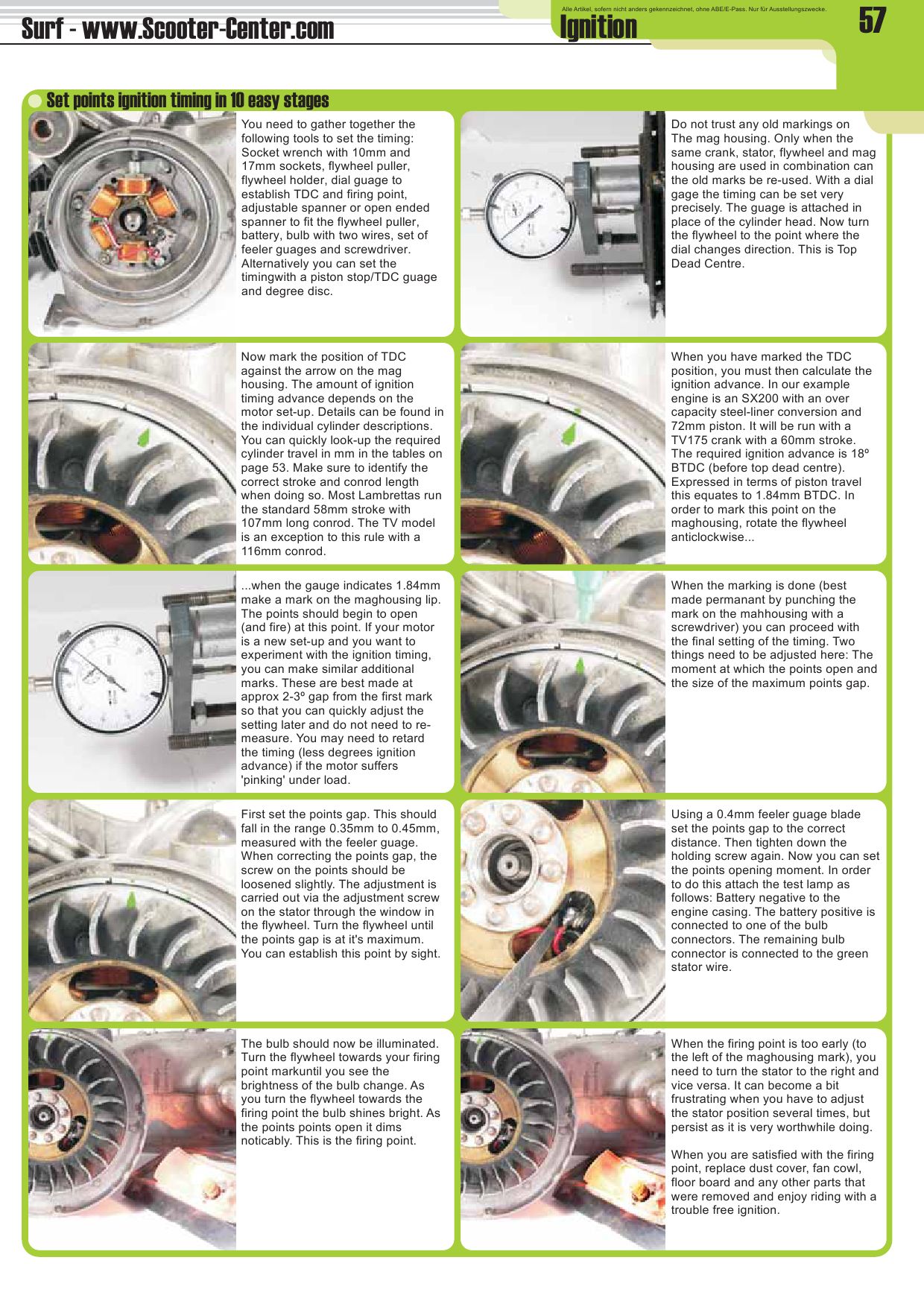 Surf - www.Scooter-Center.com

Alle Artikel, sofern nicht anders gekennzeichnet, ohne ABE/E-Pass. Nur für Ausstellungszwecke.

Ignition

57

Set points ignition timing in 10 easy stages

You need to gather together the following tools to set the timing: Socket wrench with 10mm and 17mm sockets, flywheel puller, flywheel holder, dial guage to establish TDC and firing point, adjustable spanner or open ended spanner to fit the flywheel puller, battery, bulb with two wires, set of feeler guages and screwdriver. Alternatively you can set the timingwith a piston stop/TDC guage and degree disc.

Do not trust any old markings on The mag housing. Only when the same crank, stator, flywheel and mag housing are used in combination can the old marks be re-used. With a dial gage the timing can be set very precisely. The guage is attached in place of the cylinder head. Now turn the flywheel to the point where the dial changes direction. This is Top Dead Centre.

Now mark the position of TDC against the arrow on the mag housing. The amount of ignition timing advance depends on the motor set-up. Details can be found in the individual cylinder descriptions. You can quickly look-up the required cylinder travel in mm in the tables on page 53. Make sure to identify the correct stroke and conrod length when doing so. Most Lambrettas run the standard 58mm stroke with 107mm long conrod. The TV model is an exception to this rule with a 116mm conrod.

When you have marked the TDC position, you must then calculate the ignition advance. In our example engine is an SX200 with an over capacity steel-liner conversion and 72mm piston. It will be run with a TV175 crank with a 60mm stroke. The required ignition advance is 18º BTDC (before top dead centre). Expressed in terms of piston travel this equates to 1.84mm BTDC. In order to mark this point on the maghousing, rotate the flywheel anticlockwise...

...when the gauge indicates 1.84mm make a mark on the maghousing lip. The points should begin to open (and fire) at this point. If your motor is a new set-up and you want to experiment with the ignition timing, you can make similar additional marks. These are best made at approx 2-3º gap from the first mark so that you can quickly adjust the setting later and do not need to re-measure. You may need to retard the timing (less degrees ignition advance) if the motor suffers 'pinking' under load.

When the marking is done (best made permanant by punching the mark on the mahhousing with a screwdriver) you can proceed with the final setting of the timing. Two things need to be adjusted here: The moment at which the points open and the size of the maximum points gap.

First set the points gap. This should fall in the range 0.35mm to 0.45mm, measured with the feeler guage. When correcting the points gap, the screw on the points should be loosened slightly. The adjustment is carried out via the adjustment screw on the stator through the window in the flywheel. Turn the flywheel until the points gap is at it's maximum. You can establish this point by sight.

Using a 0.4mm feeler guage blade set the points gap to the correct distance. Then tighten down the holding screw again. Now you can set the points opening moment. In order to do this attach the test lamp as follows: Battery negative to the engine casing. The battery positive is connected to one of the bulb connectors. The remaining bulb connector is connected to the green stator wire.

The bulb should now be illuminated. Turn the flywheel towards your firing point markuntil you see the brightness of the bulb change. As you turn the flywheel towards the firing point the bulb shines bright. As the points points open it dims noticably. This is the firing point.

When the firing point is too early (to the left of the maghousing mark), you need to turn the stator to the right and vice versa. It can become a bit frustrating when you have to adjust the stator position several times, but persist as it is very worthwhile doing.

When you are satisfied with the firing point, replace dust cover, fan cowl, floor board and any other parts that were removed and enjoy riding with a trouble free ignition.